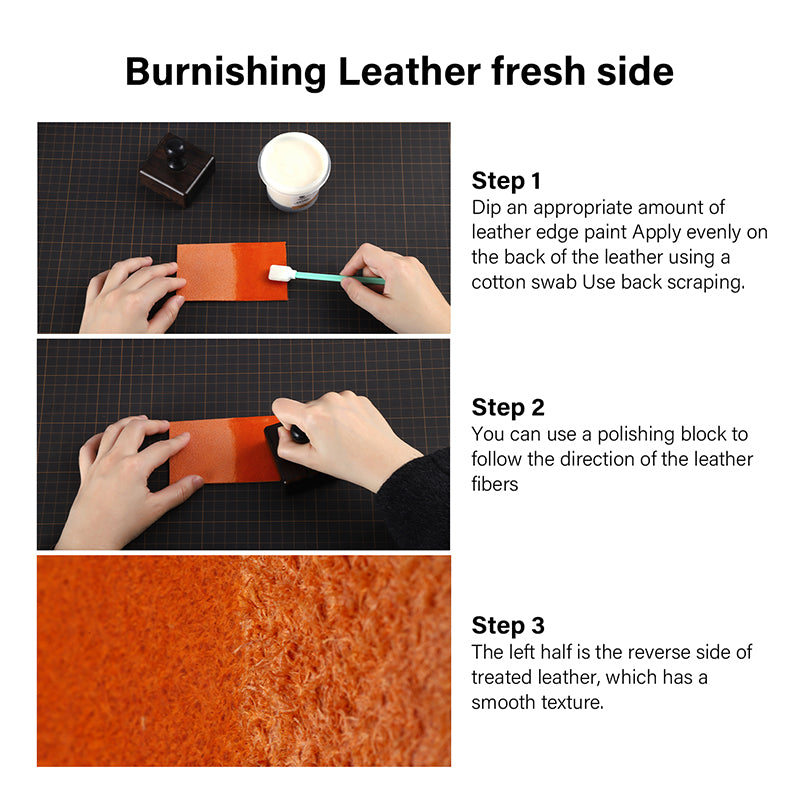 Burnishing Leather fresh side

Step 1
Dip an appropriate amount of leather edge paint Apply evenly on the back of the leather using a cotton swab Use back scraping.

Step 2
You can use a polishing block to follow the direction of the leather fibers

Step 3
The left half is the reverse side of treated leather, which has a smooth texture.