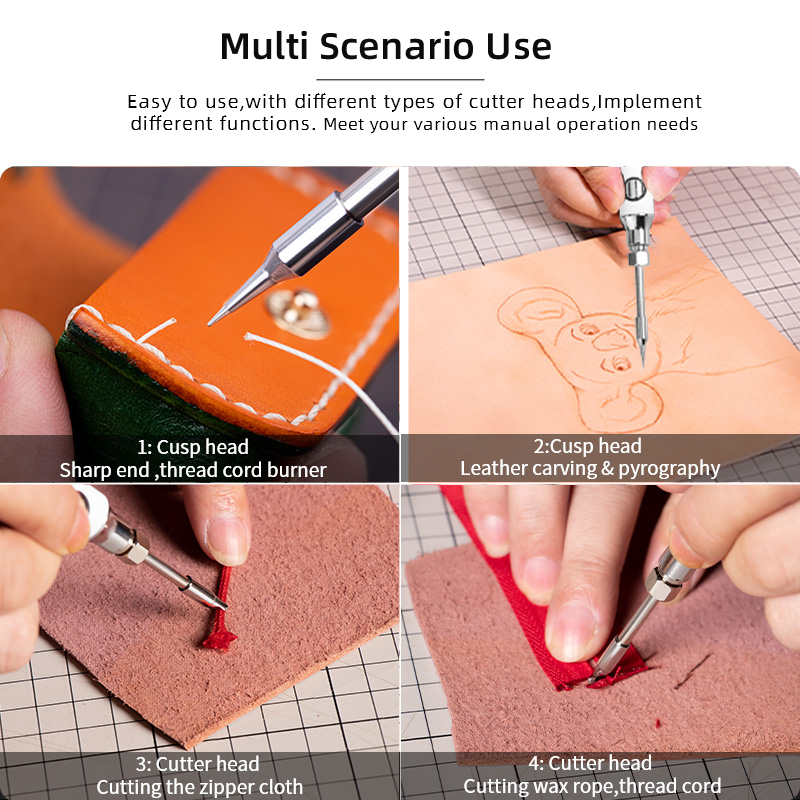 Multi Scenario Use

Easy to use,with different types of cutter heads,Implement different functions. Meet your various manual operation needs

1: Cusp head
Sharp end ,thread cord burner

2:Cusp head
Leather carving & pyrography

3: Cutter head
Cutting the zipper cloth

4: Cutter head
Cutting wax rope,thread cord