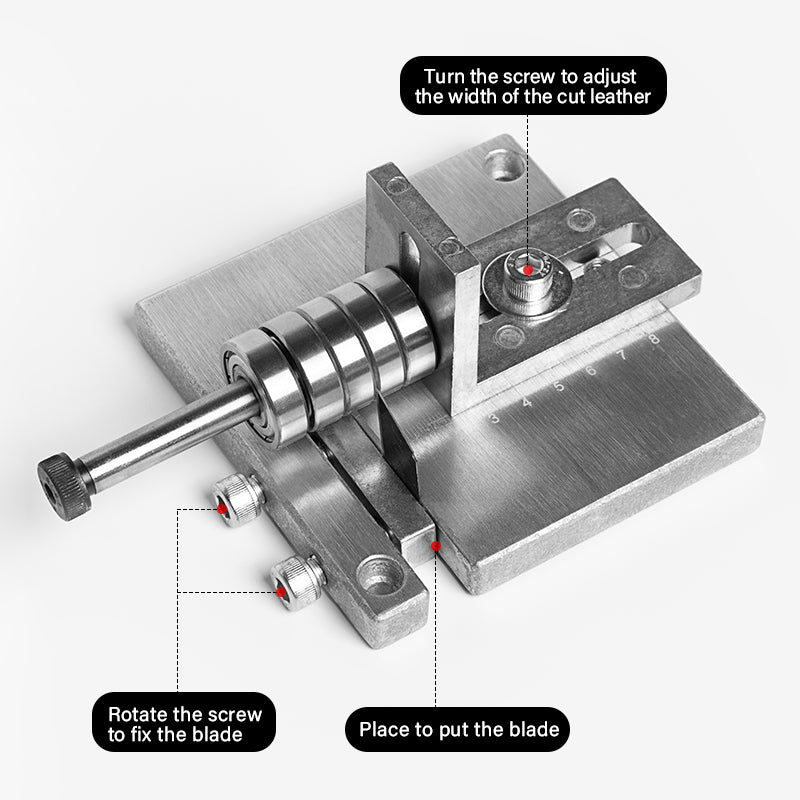 Turn the screw to adjust the width of the cut leather

3 4 5 6 7 8

Rotate the screw to fix the blade

Place to put the blade