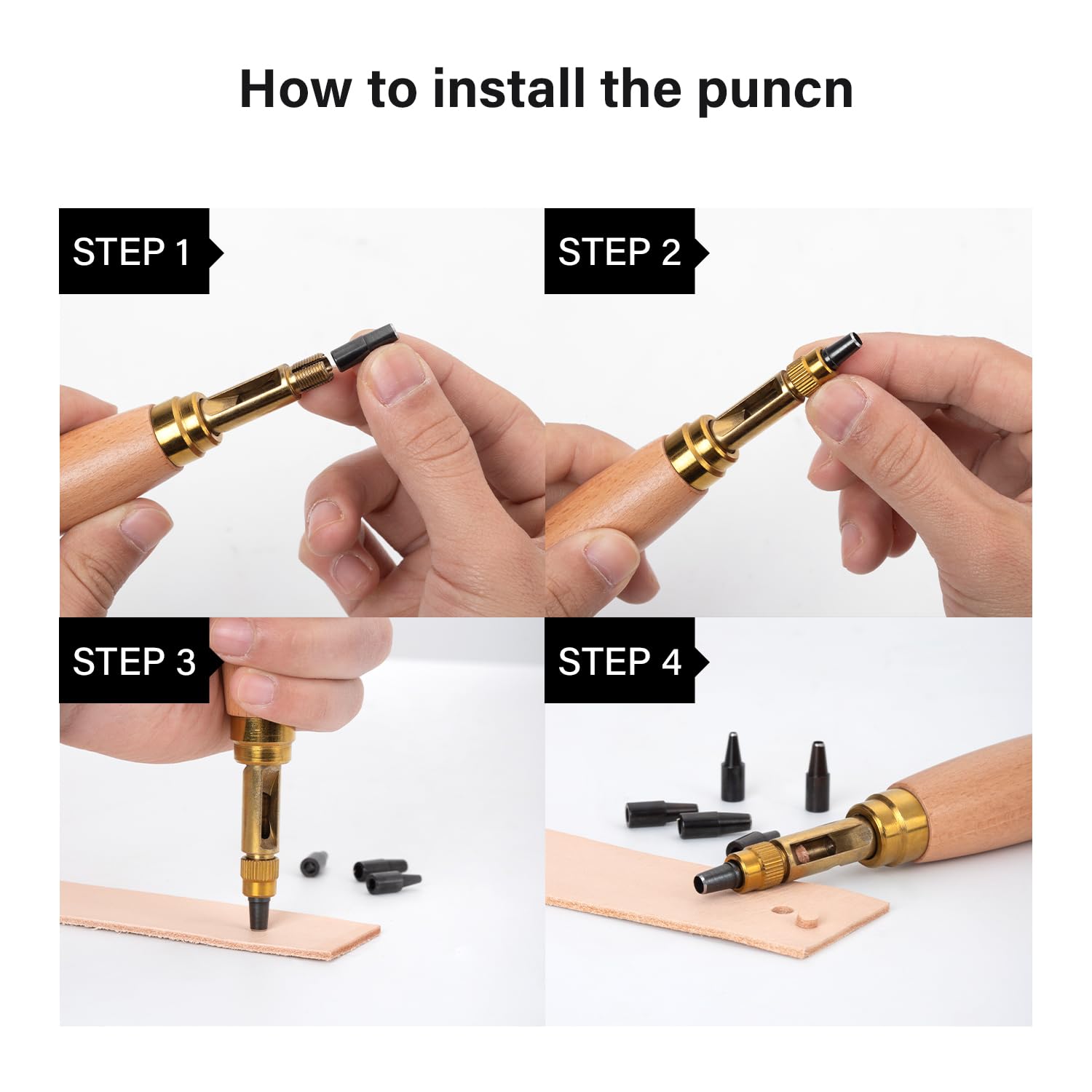 How to install the puncn

STEP 1

STEP 2

STEP 3

STEP 4