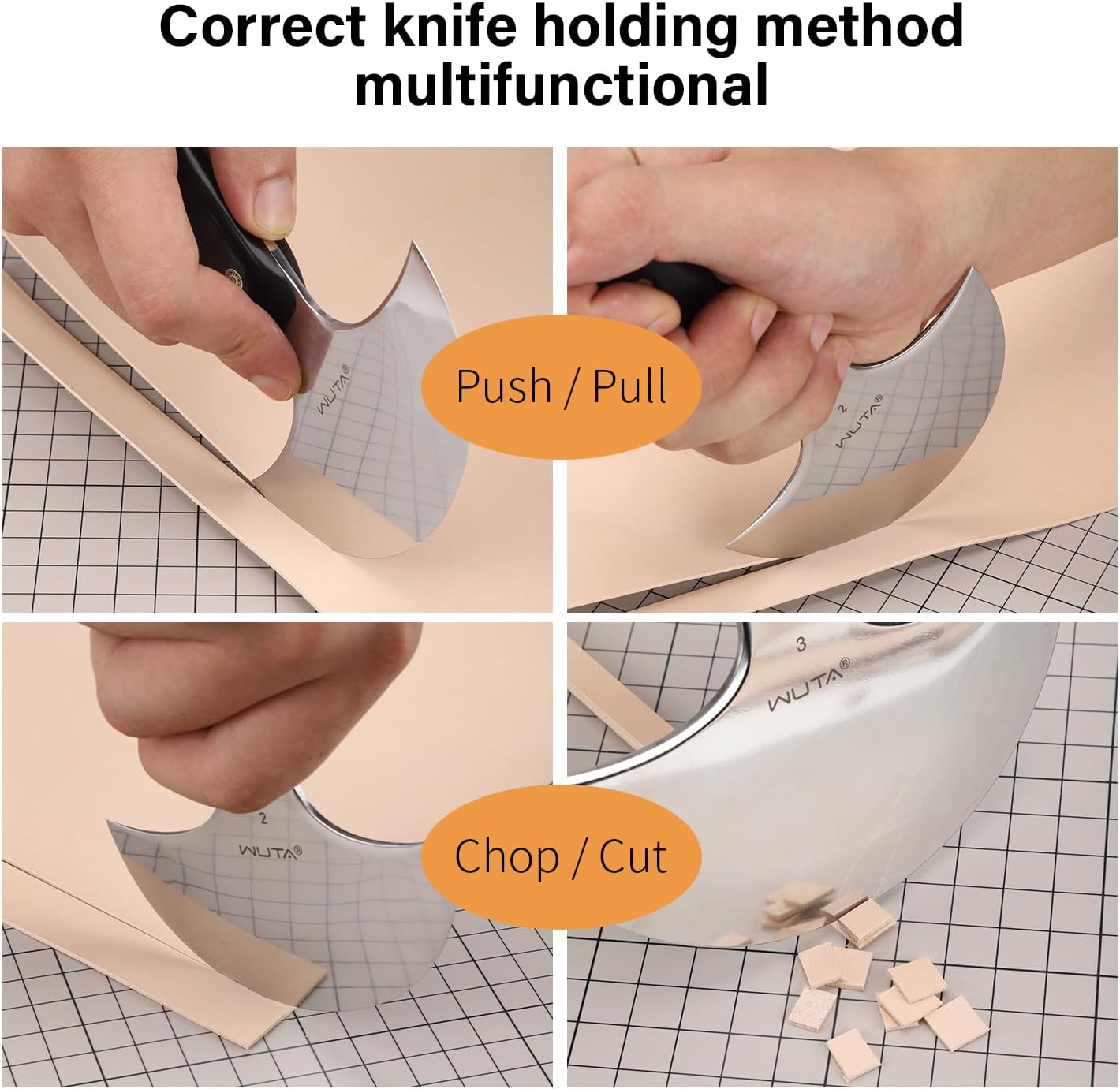 Correct knife holding method
multifunctional

WUTA®

Push / Pull

2
WUTA®

2
WUTA®

Chop / Cut

3
WUTA®