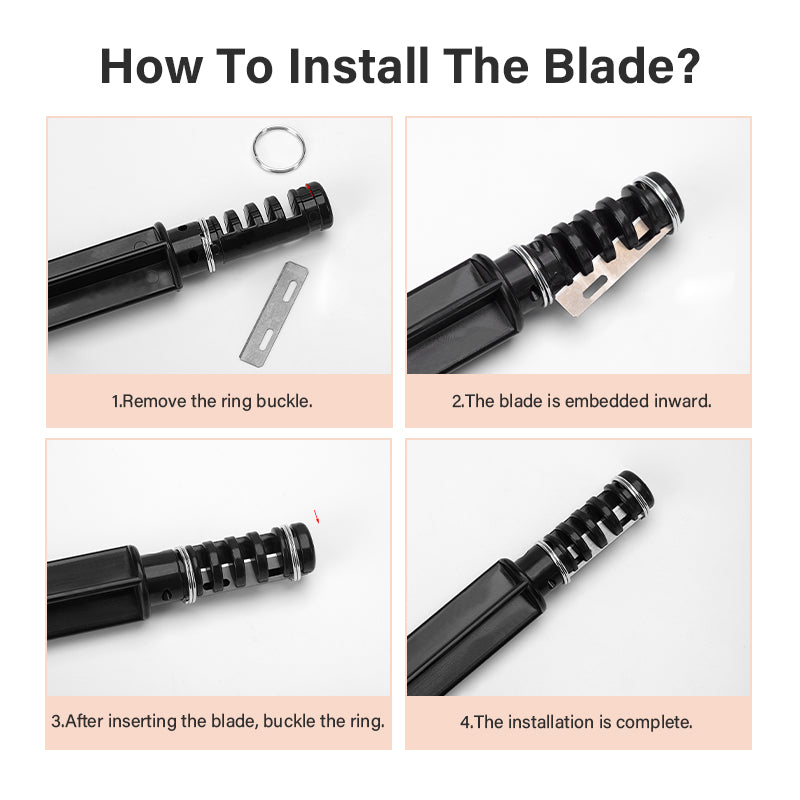 How To Install The Blade?

1.Remove the ring buckle.

2.The blade is embedded inward.

3.After inserting the blade, buckle the ring.

4.The installation is complete.