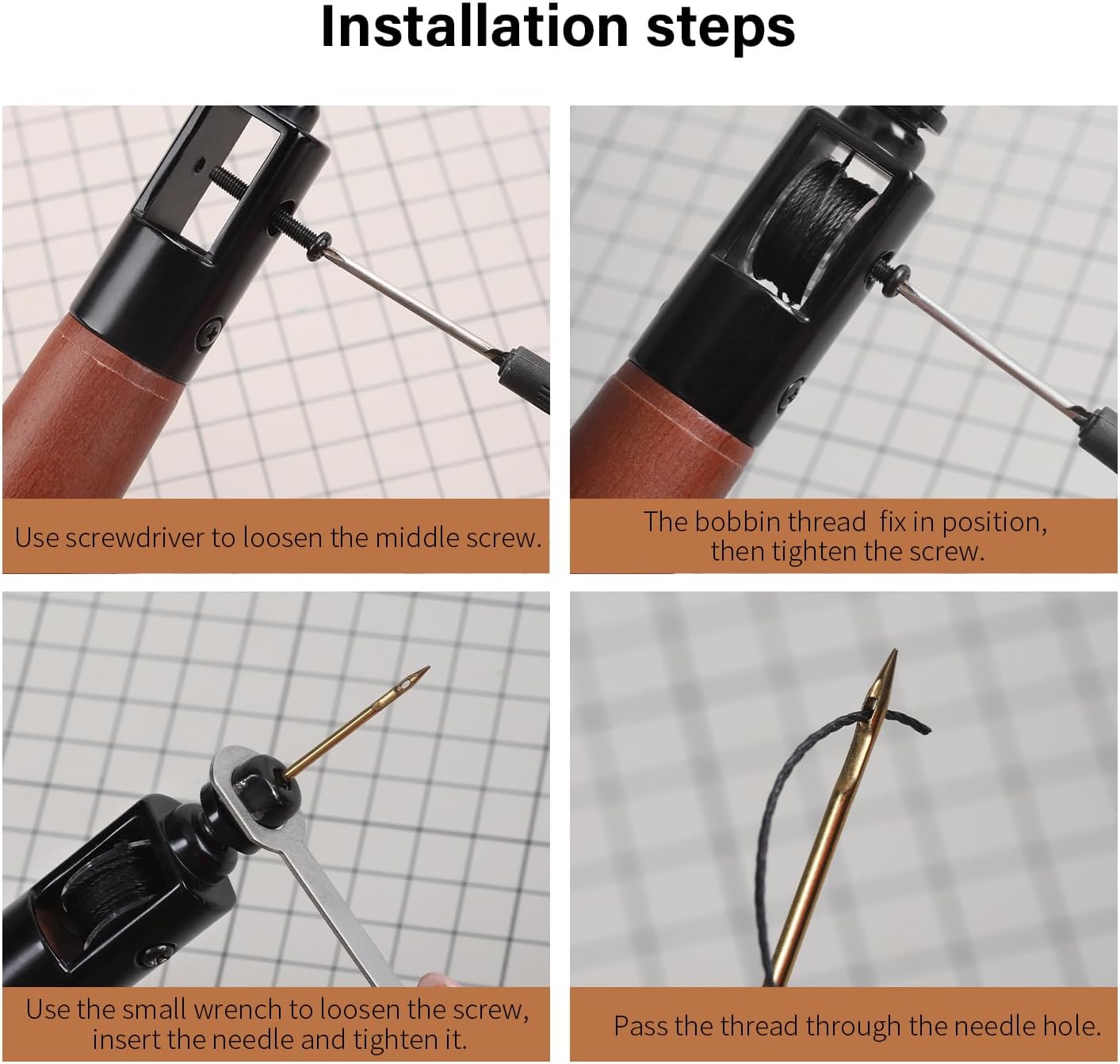 Installation steps

Use screwdriver to loosen the middle screw.

The bobbin thread  fix in position, then tighten the screw.

Use the small wrench to loosen the screw, insert the needle and tighten it.

Pass the thread through the needle hole.