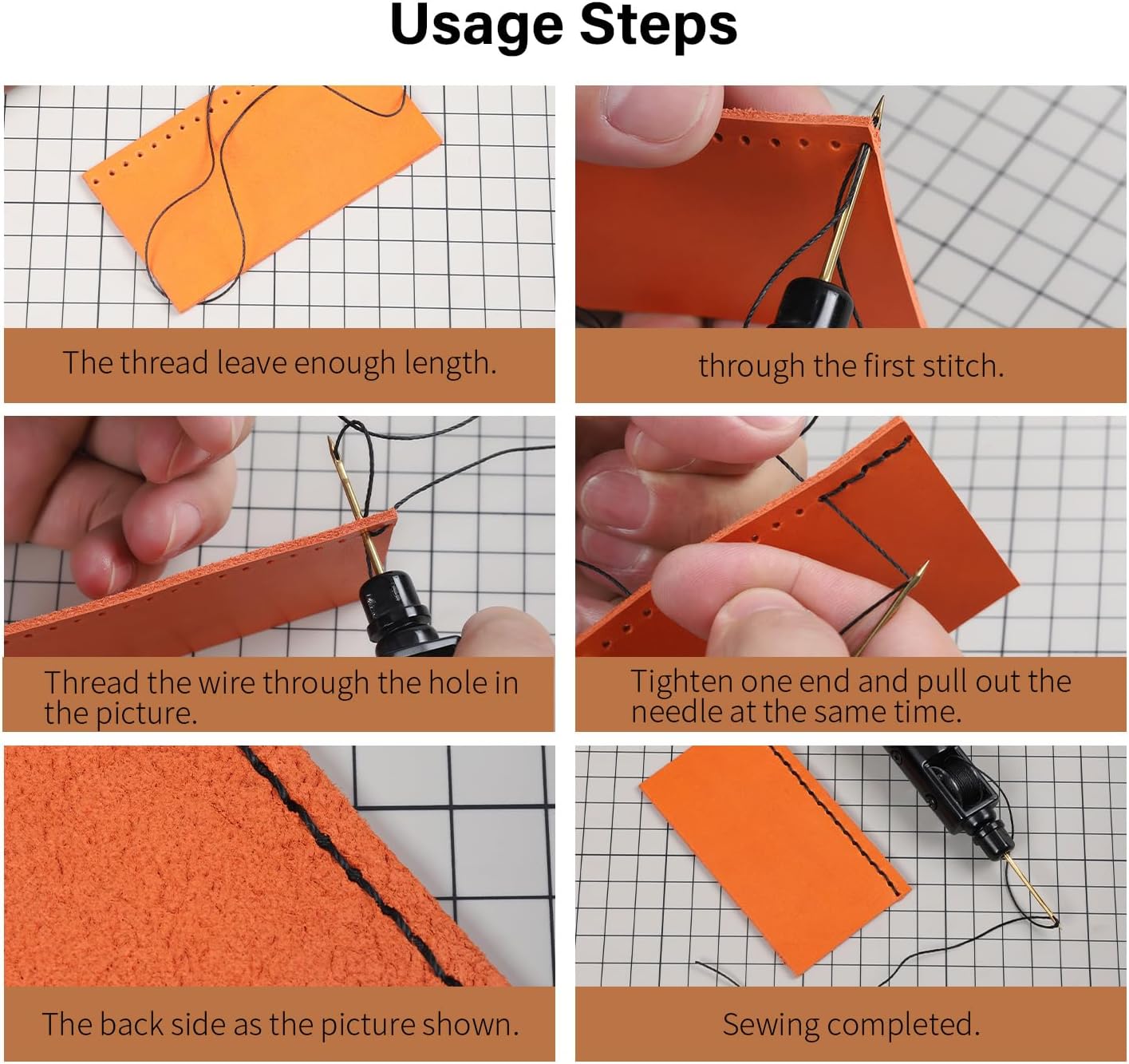 Usage Steps

The thread leave enough length.

through the first stitch.

Thread the wire through the hole in the picture.

Tighten one end and pull out the needle at the same time.

The back side as the picture shown.

Sewing completed.