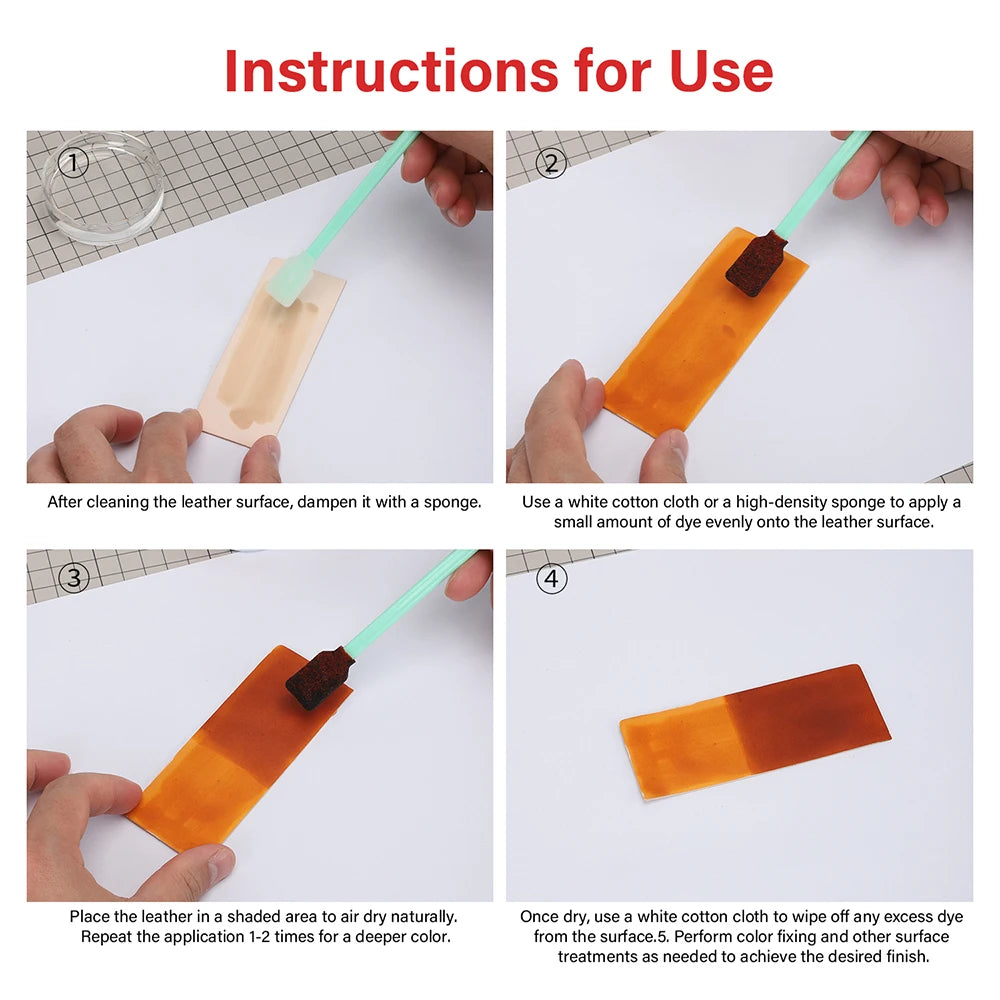 Instructions for Use

①

After cleaning the leather surface, dampen it with a sponge.

②

Use a white cotton cloth or a high-density sponge to apply a small amount of dye evenly onto the leather surface.

③

Place the leather in a shaded area to air dry naturally. Repeat the application 1-2 times for a deeper color.

④

Once dry, use a white cotton cloth to wipe off any excess dye from the surface.5. Perform color fixing and other surface treatments as needed to achieve the desired finish.