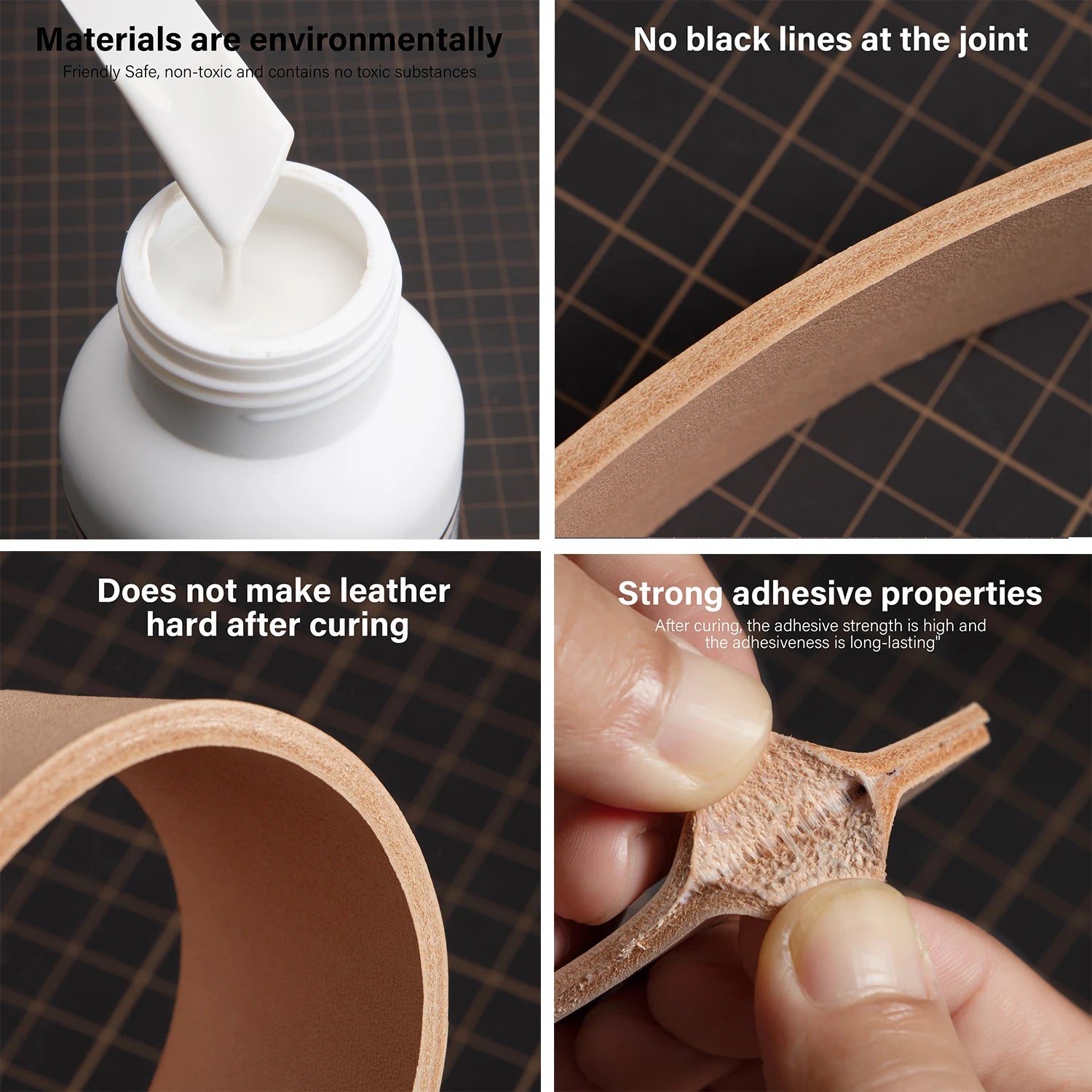 Materials are environmentally

Friendly Safe, non-toxic and contains no toxic substances

No black lines at the joint

Does not make leather hard after curing

Strong adhesive properties

After curing, the adhesive strength is high and the adhesiveness is long-lasting"