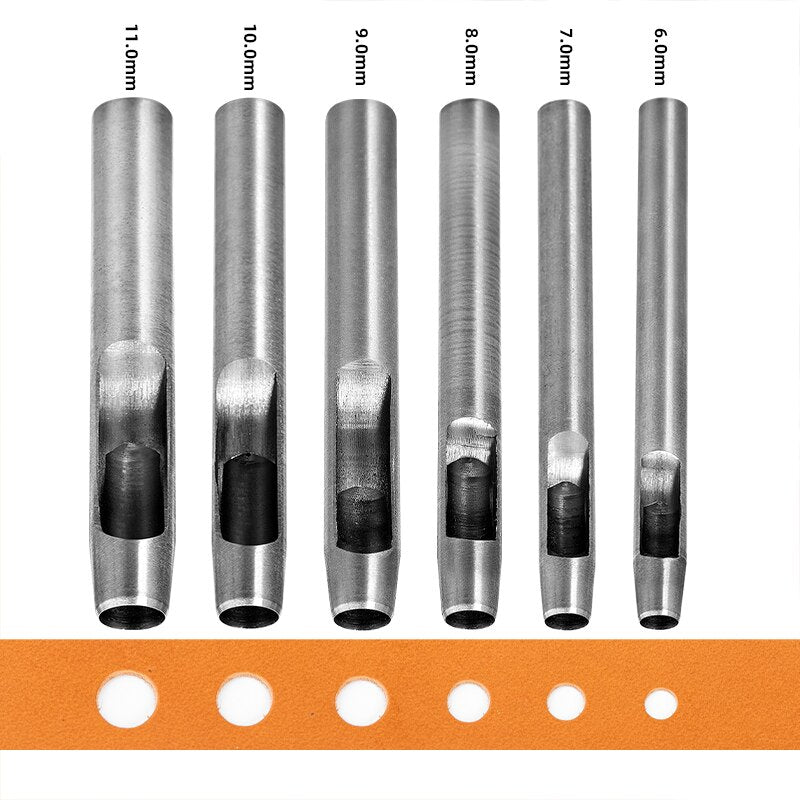 11.0mm
10.0mm
9.0mm
8.0mm
7.0mm
6.0mm