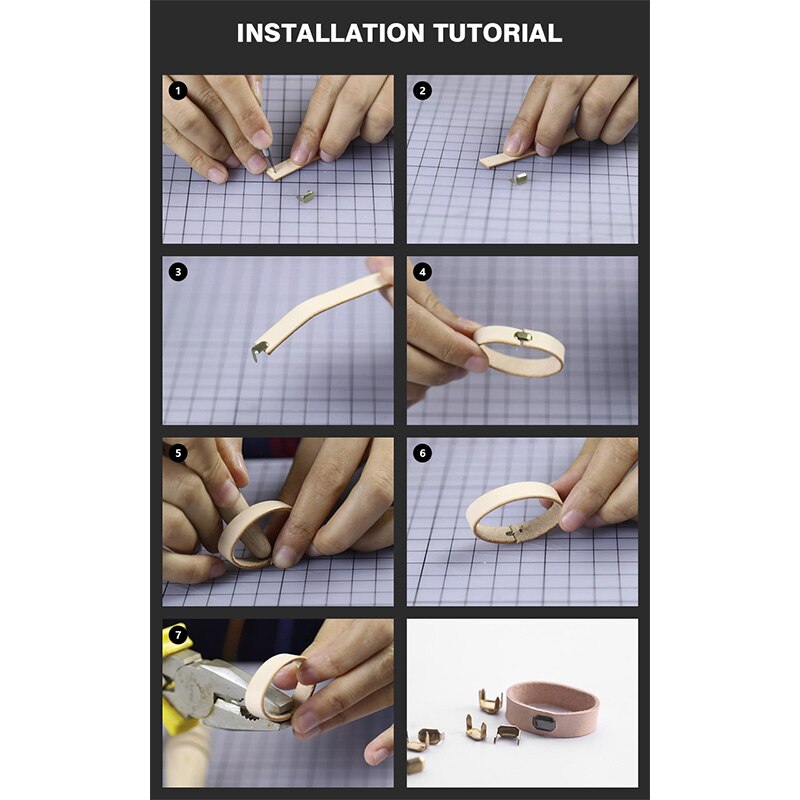 INSTALLATION TUTORIAL

1

2

3

4

5

6

7