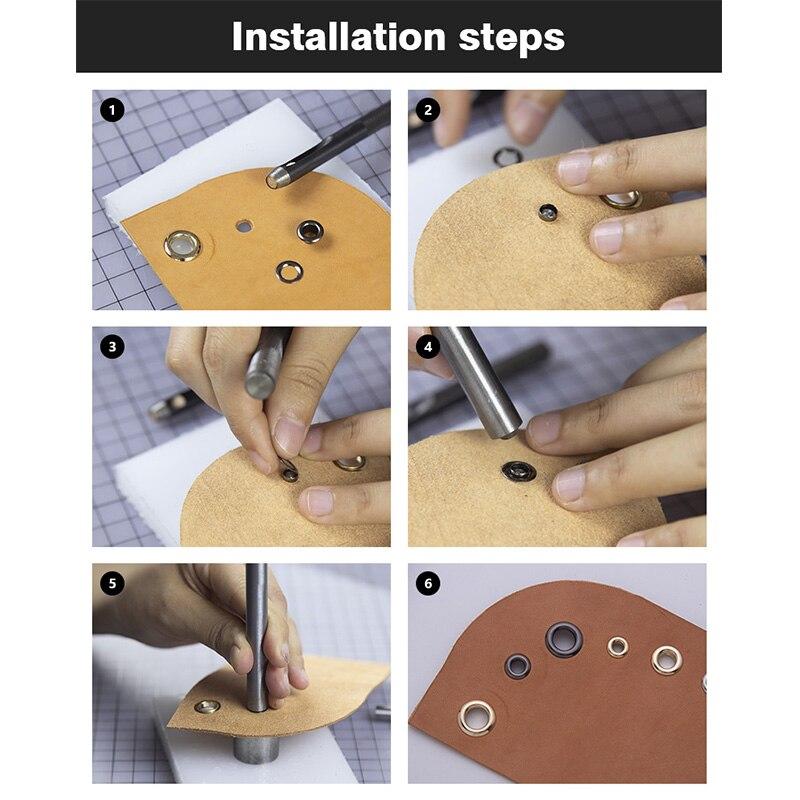 Installation steps

1

2

3

4

5

6