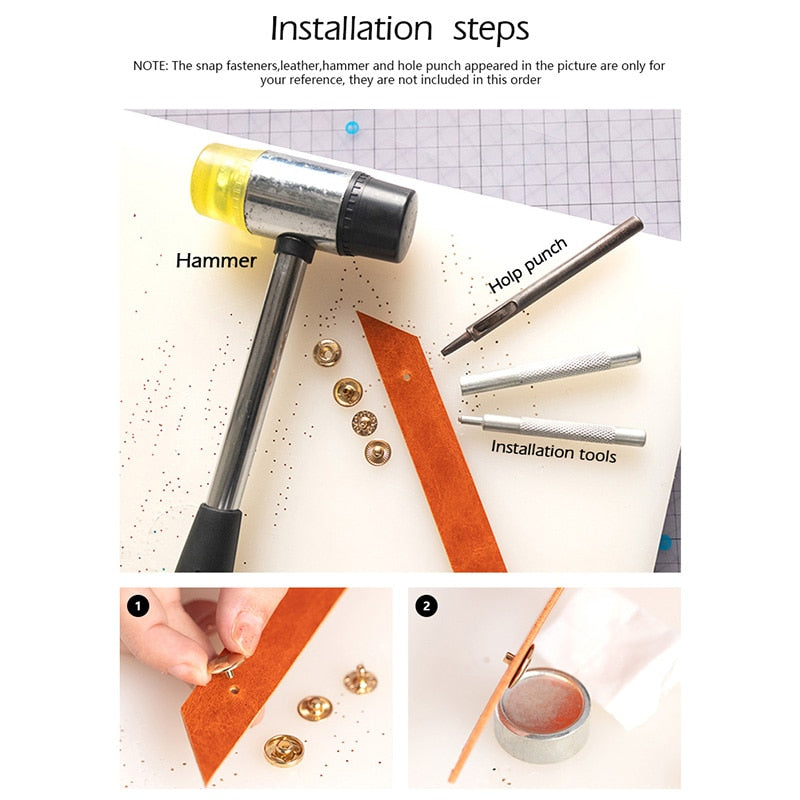 Installation steps

NOTE: The snap fasteners,leather,hammer and hole punch appeared in the picture are only for your reference, they are not included in this order

Hammer

Holp punch

Installation tools

1

2