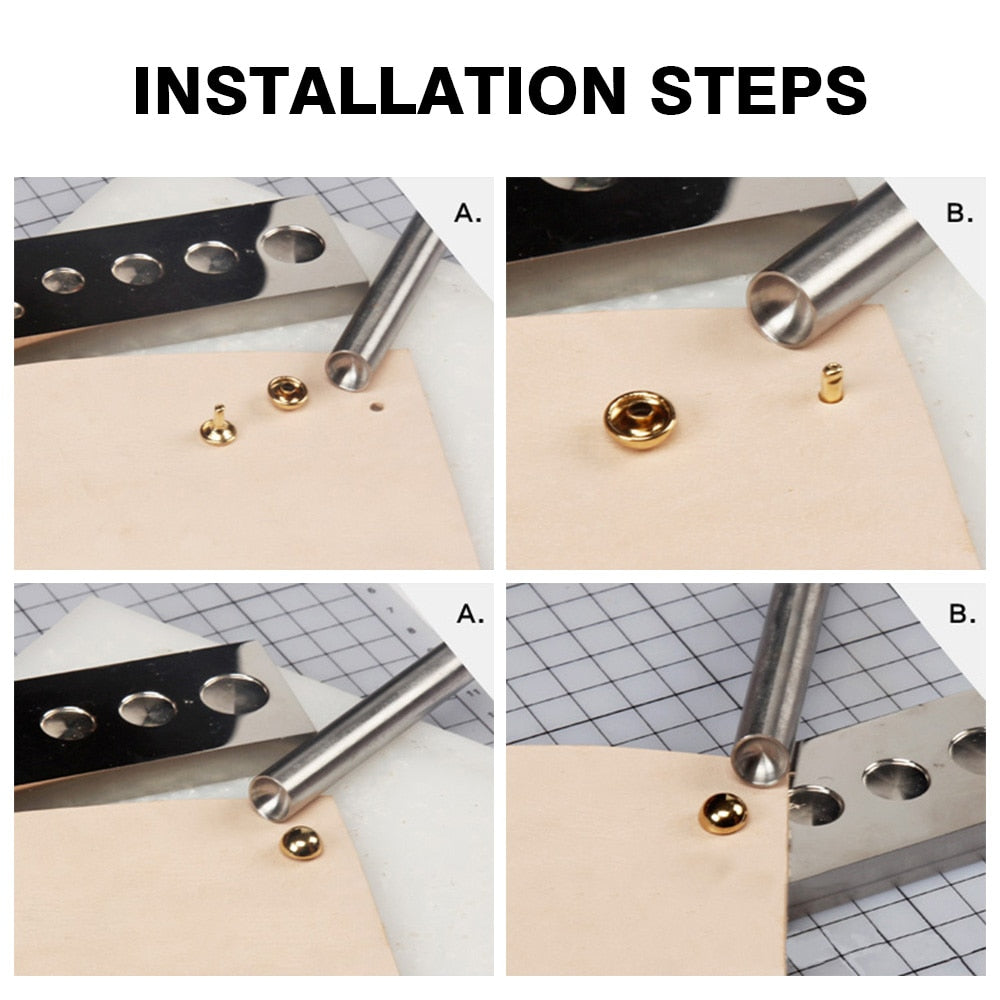 INSTALLATION STEPS

A.

B.

A.

B.