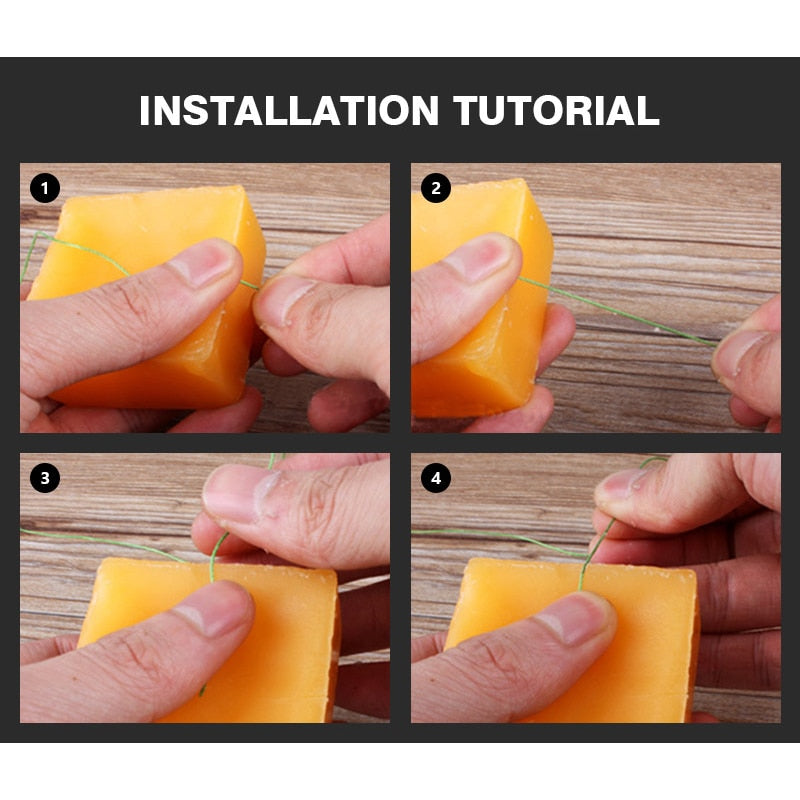 INSTALLATION TUTORIAL

1

2

3

4