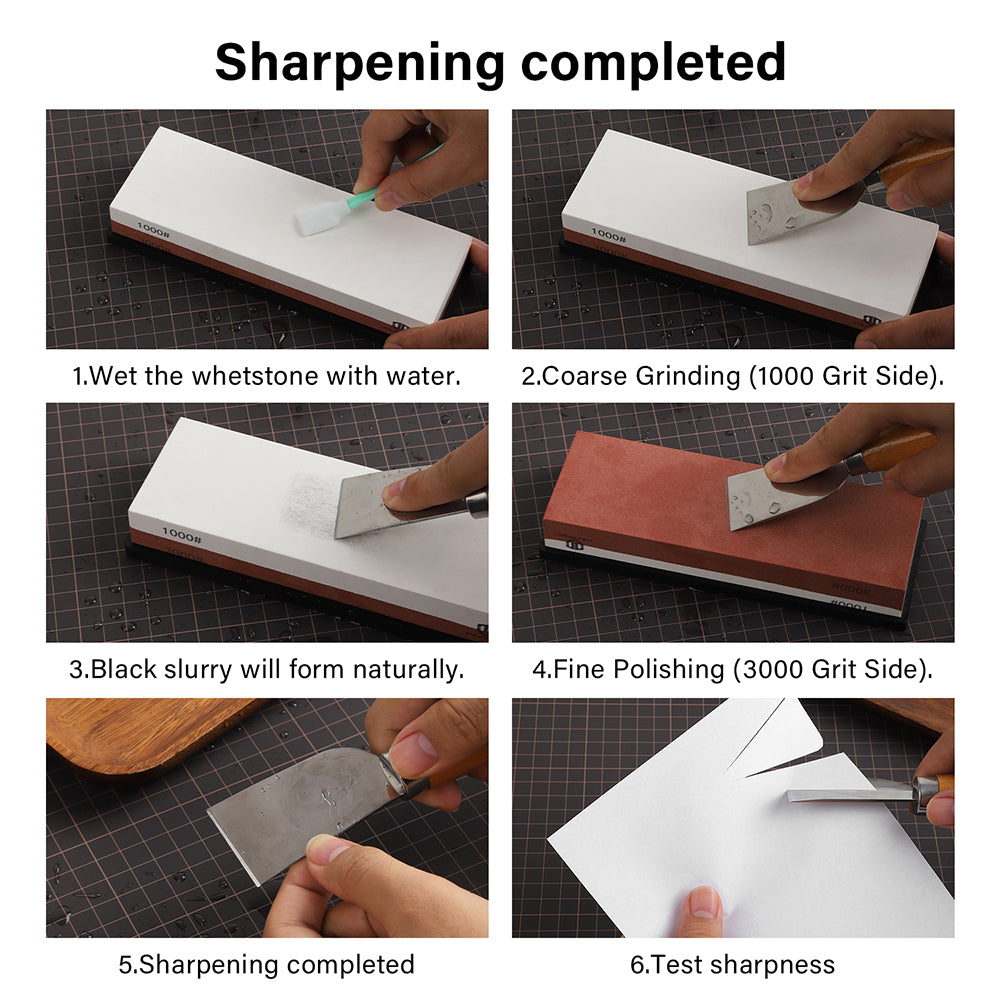 Sharpening completed

1000#

1.Wet the whetstone with water.

1000#

2.Coarse Grinding (1000 Grit Side).

1000#

3.Black slurry will form naturally.

4.Fine Polishing (3000 Grit Side).

5.Sharpening completed

6.Test sharpness