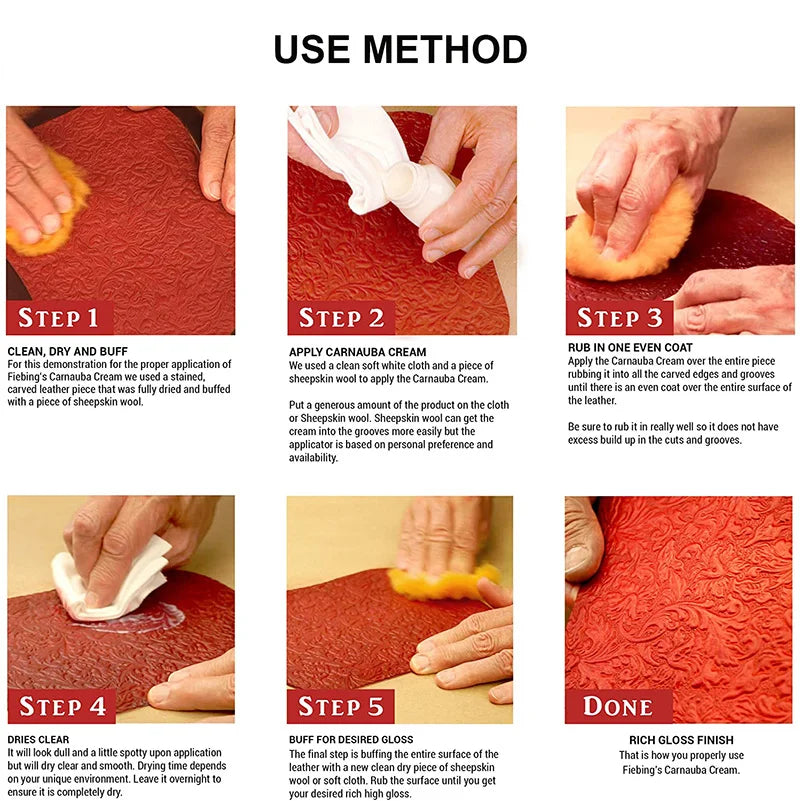 USE METHOD

STEP 1

CLEAN, DRY AND BUFF
For this demonstration for the proper application of Fiebing's Carnauba Cream we used a stained, carved leather piece that was fully dried and buffed with a piece of sheepskin wool.

STEP 2

APPLY CARNAUBA CREAM
We used a clean soft white cloth and a piece of sheepskin wool to apply the Carnauba Cream.

Put a generous amount of the product on the cloth or Sheepskin wool. Sheepskin wool can get the cream into the grooves more easily but the applicator is based on personal preference and availability.

STEP 3

RUB IN ONE EVEN COAT
Apply the Carnauba Cream over the entire piece rubbing it into all the carved edges and grooves until there is an even coat over the entire surface of the leather.

Be sure to rub it in really well so it does not have excess build up in the cuts and grooves.

STEP 4

DRIES CLEAR
It will look dull and a little spotty upon application but will dry clear and smooth. Drying time depends on your unique environment. Leave it overnight to ensure it is completely dry.

STEP 5

BUFF FOR DESIRED GLOSS
The final step is buffing the entire surface of the leather with a new clean dry piece of sheepskin wool or soft cloth. Rub the surface until you get your desired rich high gloss.

DONE

RICH GLOSS FINISH
That is how you properly use Fiebing's Carnauba Cream.