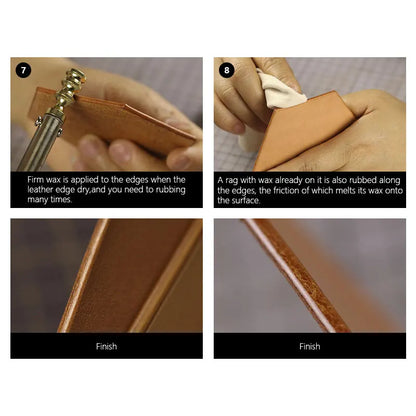 7

Firm wax is applied to the edges when the leather edge dry,and you need to rubbing many times.

8

A rag with wax already on it is also rubbed along the edges, the friction of which melts its wax onto the surface.

Finish

Finish