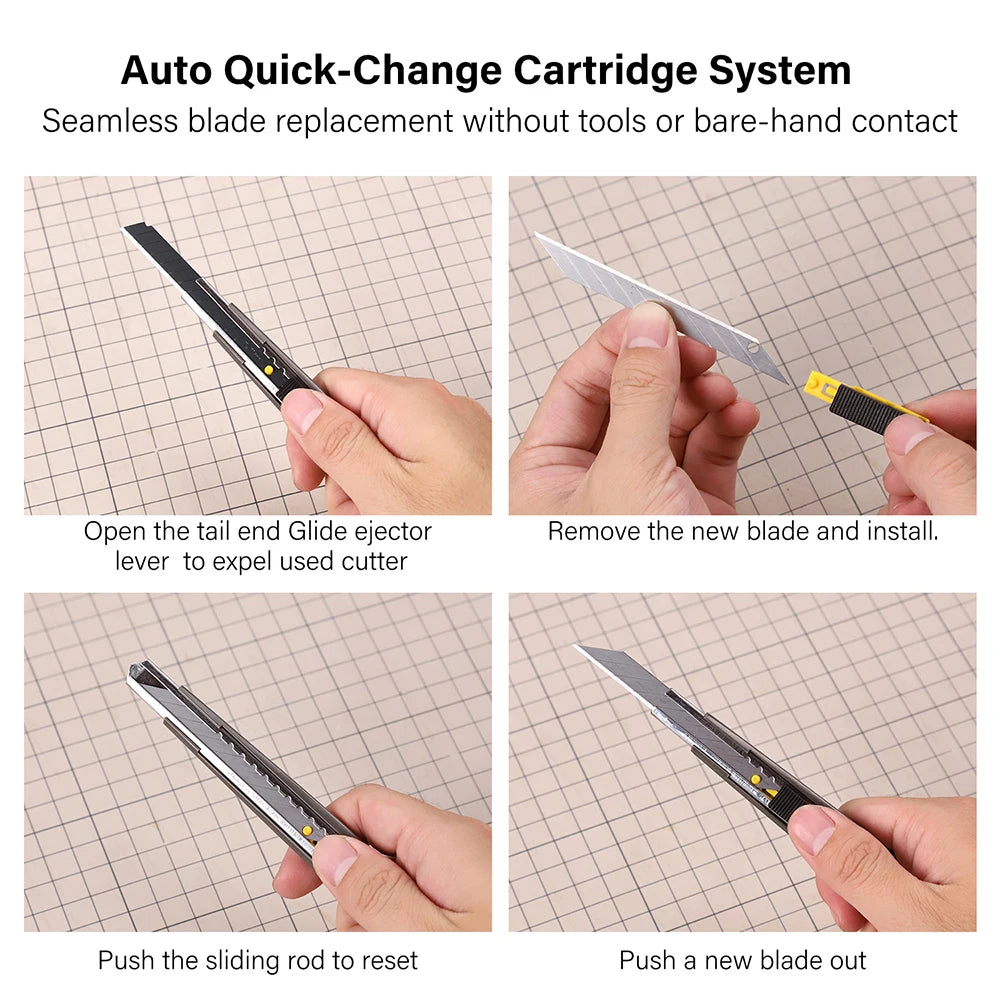 Auto Quick-Change Cartridge System
Seamless blade replacement without tools or bare-hand contact

Open the tail end Glide ejector lever  to expel used cutter

Remove the new blade and install.

Push the sliding rod to reset

Push a new blade out