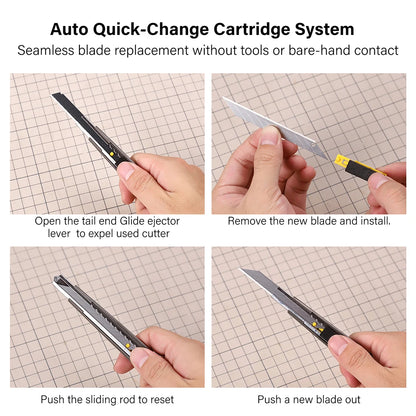 Auto Quick-Change Cartridge System
Seamless blade replacement without tools or bare-hand contact

Open the tail end Glide ejector lever  to expel used cutter

Remove the new blade and install.

Push the sliding rod to reset

Push a new blade out