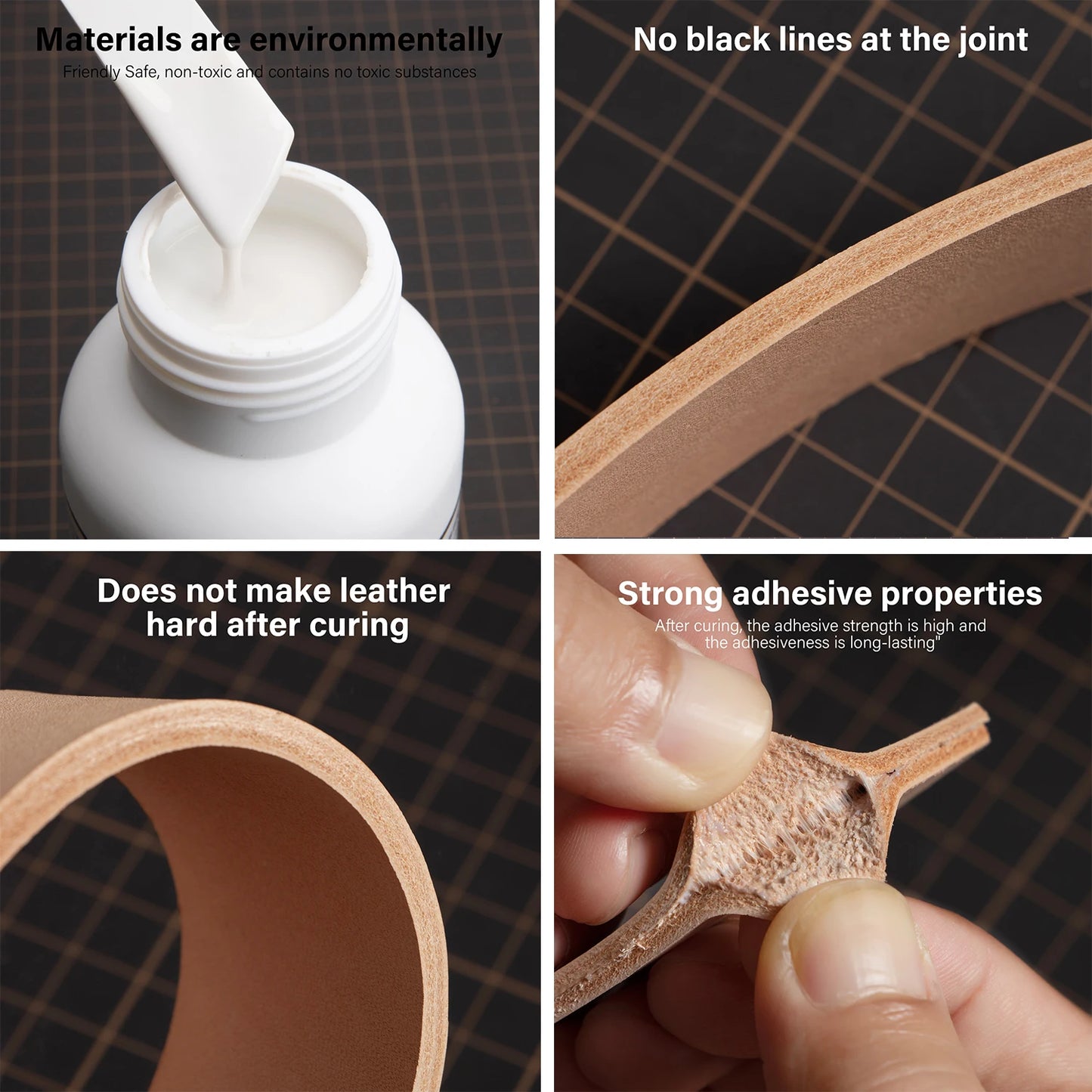 Materials are environmentally

Friendly Safe, non-toxic and contains no toxic substances

No black lines at the joint

Does not make leather hard after curing

Strong adhesive properties

After curing, the adhesive strength is high and the adhesiveness is long-lasting"