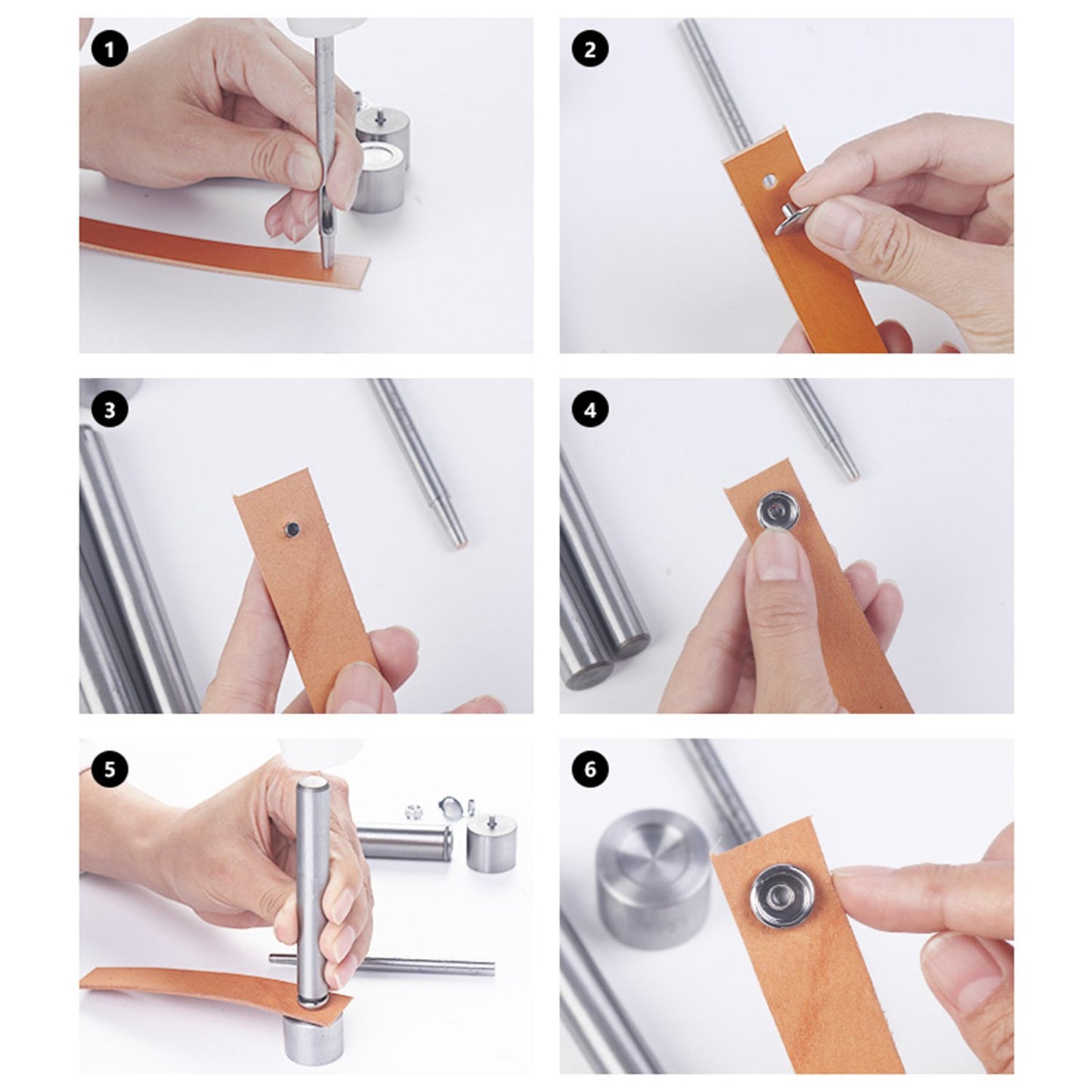 1

2

3

4

5

6